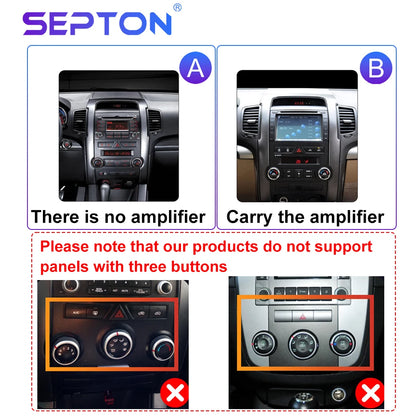 SEPTON®

A

There is no amplifier

B

Carry the amplifier

Please note that our products do not support panels with three buttons