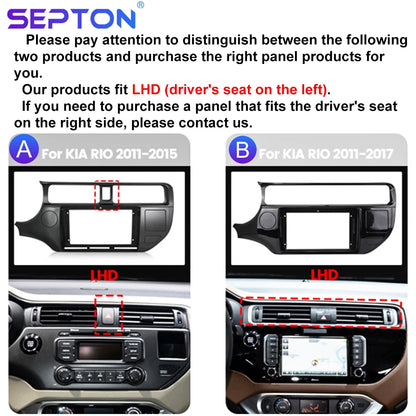 SEPTON®

Please pay attention to distinguish between the following two products and purchase the right panel products for you.

Our products fit LHD (driver's seat on the left).

If you need to purchase a panel that fits the driver's seat on the right side, please contact us.

A For KIA RIO 2011-2015

LHD

B For KIA RIO 2011-2017

LHD